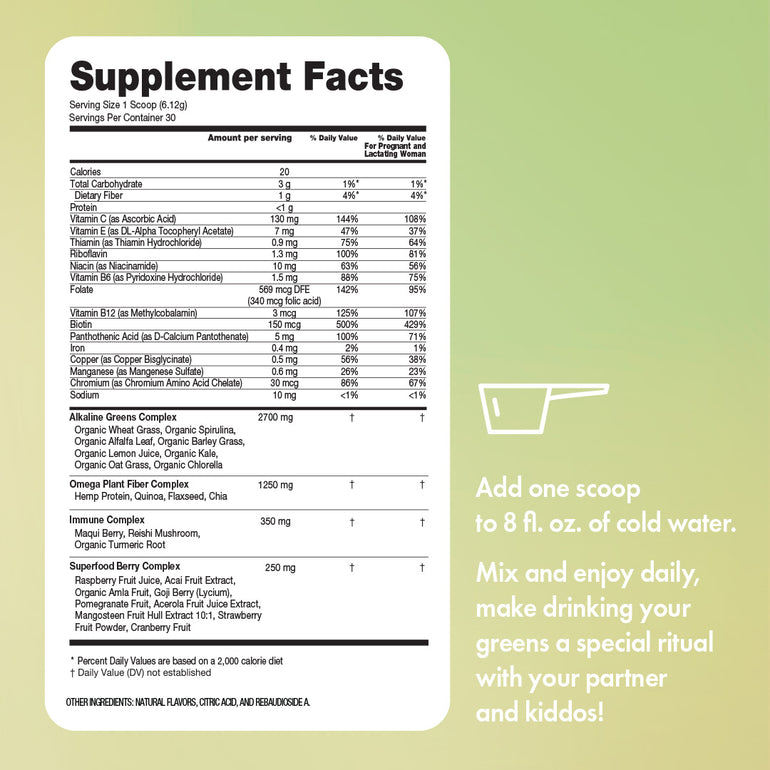 Supplement Facts
Serving Size 1 Scoop (6.12g)
Servings Per Container 30

| | Amount per serving | % Daily Value | % Daily Value For Pregnant and Lactating Woman |
|---|---|---|---|
| Calories | 20 | | |
| Total Carbohydrate | 3 g | 1%* | 1%* |
| Dietary Fiber | 1 g | 4%* | 4%* |
| Protein | <1 g | | |
| Vitamin C (as Ascorbic Acid) | 130 mg | 144% | 108% |
| Vitamin E (as DL-Alpha Tocopheryl Acetate) | 7 mg | 47% | 37% |
| Thiamin (as Thiamin Hydrochloride) | 0.9 mg | 75% | 64% |
| Riboflavin | 1.3 mg | 100% | 81% |
| Niacin (as Niacinamide) | 10 mg | 63% | 56% |
| Vitamin B6 (as Pyridoxine Hydrochloride) | 1.5 mg | 88% | 75% |
| Folate | 569 mcg DFE (340 mcg folic acid) | 142% | 95% |
| Vitamin B12 (as Methylcobalamin) | 3 mcg | 125% | 107% |
| Biotin | 150 mcg | 500% | 429% |
| Panthothenic Acid (as D-Calcium Pantothenate) | 5 mg | 100% | 71% |
| Iron | 0.4 mg | 2% | 1% |
| Copper (as Copper Bisglycinate) | 0.5 mg | 56% | 38% |
| Manganese (as Mangenese Sulfate) | 0.6 mg | 26% | 23% |
| Chromium (as Chromium Amino Acid Chelate) | 30 mcg | 86% | 67% |
| Sodium | 10 mg | <1% | <1% |
| Alkaline Greens Complex Organic Wheat Grass, Organic Spirulina, Organic Alfalfa Leaf, Organic Barley Grass, Organic Lemon Juice, Organic Kale, Organic Oat Grass, Organic Chlorella | 2700 mg | † | † |
| Omega Plant Fiber Complex Hemp Protein, Quinoa, Flaxseed, Chia | 1250 mg | † | † |
| Immune Complex Maqui Berry, Reishi Mushroom, Organic Turmeric Root | 350 mg | † | † |
| Superfood Berry Complex Raspberry Fruit Juice, Acai Fruit Extract, Organic Amla Fruit, Goji Berry (Lycium), Pomegranate Fruit, Acerola Fruit Juice Extract, Mangosteen Fruit Hull Extract 10:1, Strawberry Fruit Powder, Cranberry Fruit | 250 mg | † | † |

* Percent Daily Values are based on a 2,000 calorie diet
† Daily Value (DV) not established

OTHER INGREDIENTS: NATURAL FLAVORS, CITRIC ACID, AND REBAUDIOSIDE A.

Add one scoop to 8 fl. oz. of cold water.

Mix and enjoy daily, make drinking your greens a special ritual with your partner and kiddos!